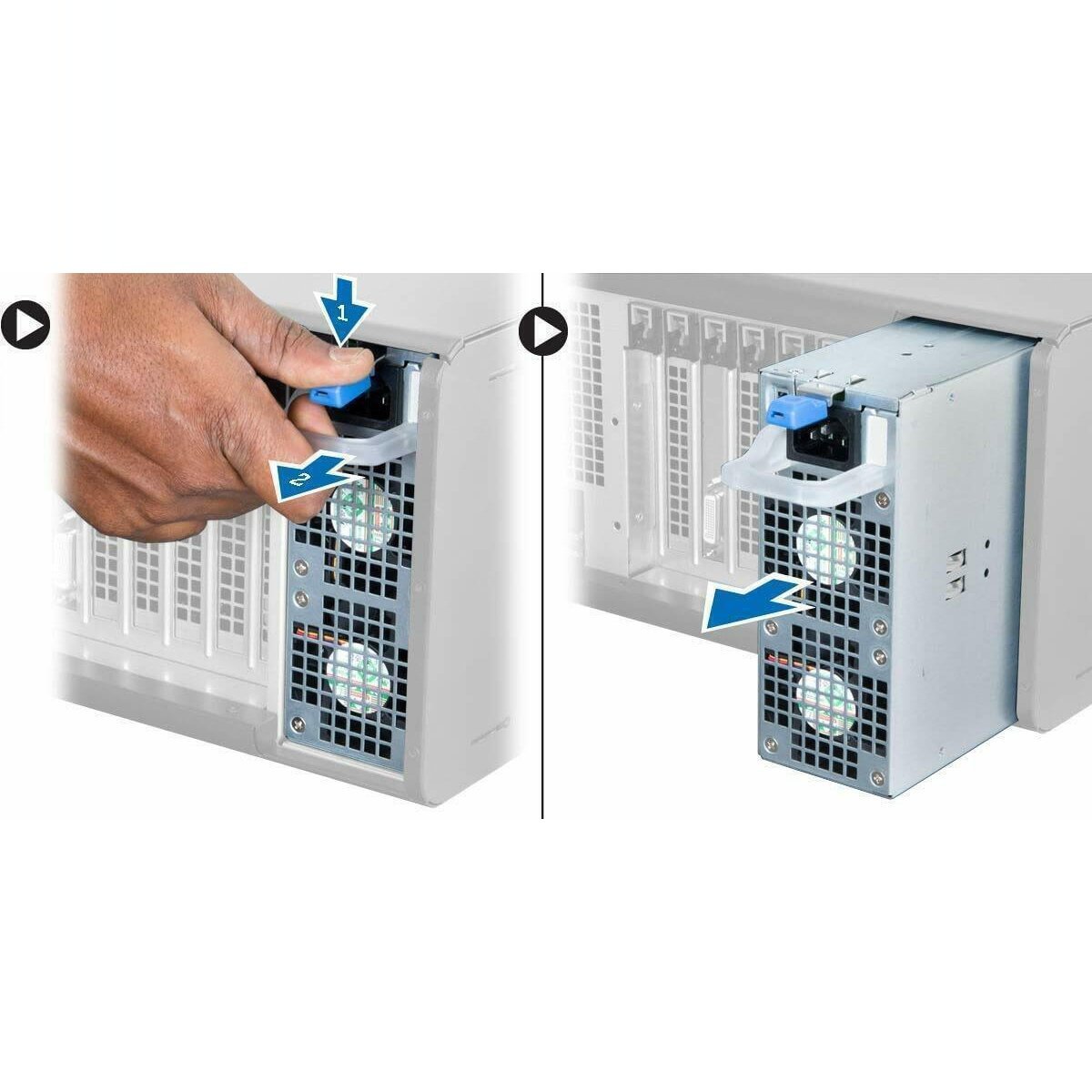 1
2