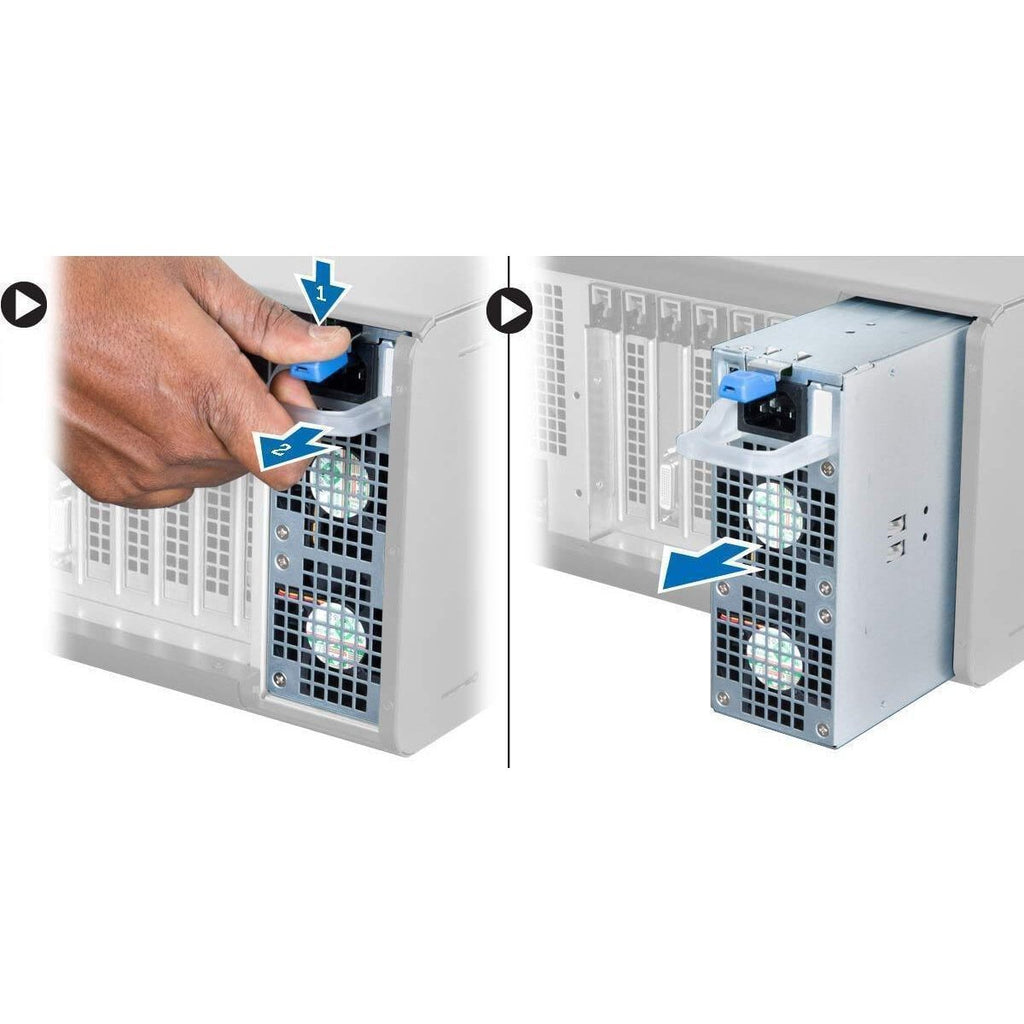 1
2