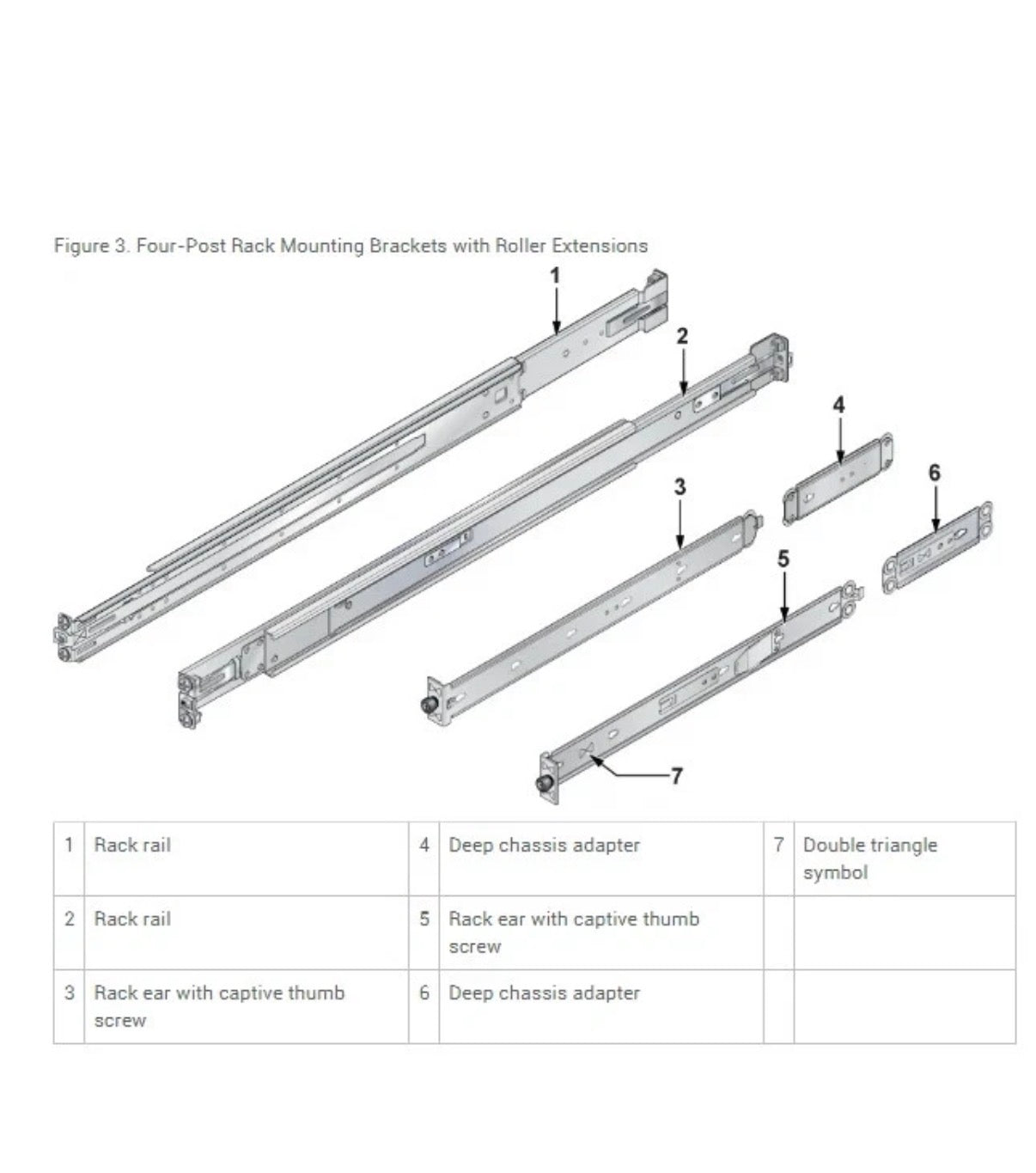 Figure 3. Four-Post Rack Mounting Brackets with Roller Extensions

1

2

4

6

3

5

7

| 1 | Rack rail | 4 | Deep chassis adapter | 7 | Double triangle symbol |
|---|---|---|---|---|---|
| 2 | Rack rail | 5 | Rack ear with captive thumb screw | | |
| 3 | Rack ear with captive thumb screw | 6 | Deep chassis adapter | | |