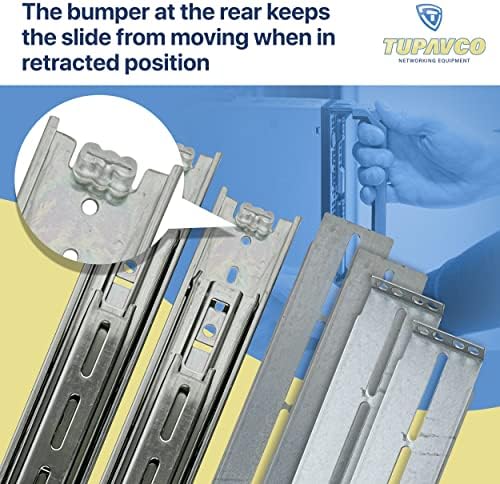 The bumper at the rear keeps the slide from moving when in retracted position

TUPAVCO
NETWORKING EQUIPMENT