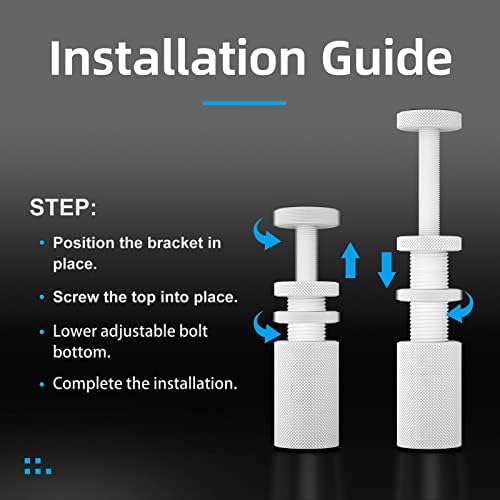 Installation Guide

STEP:

• Position the bracket in place.

• Screw the top into place.

• Lower adjustable bolt bottom.

• Complete the installation.