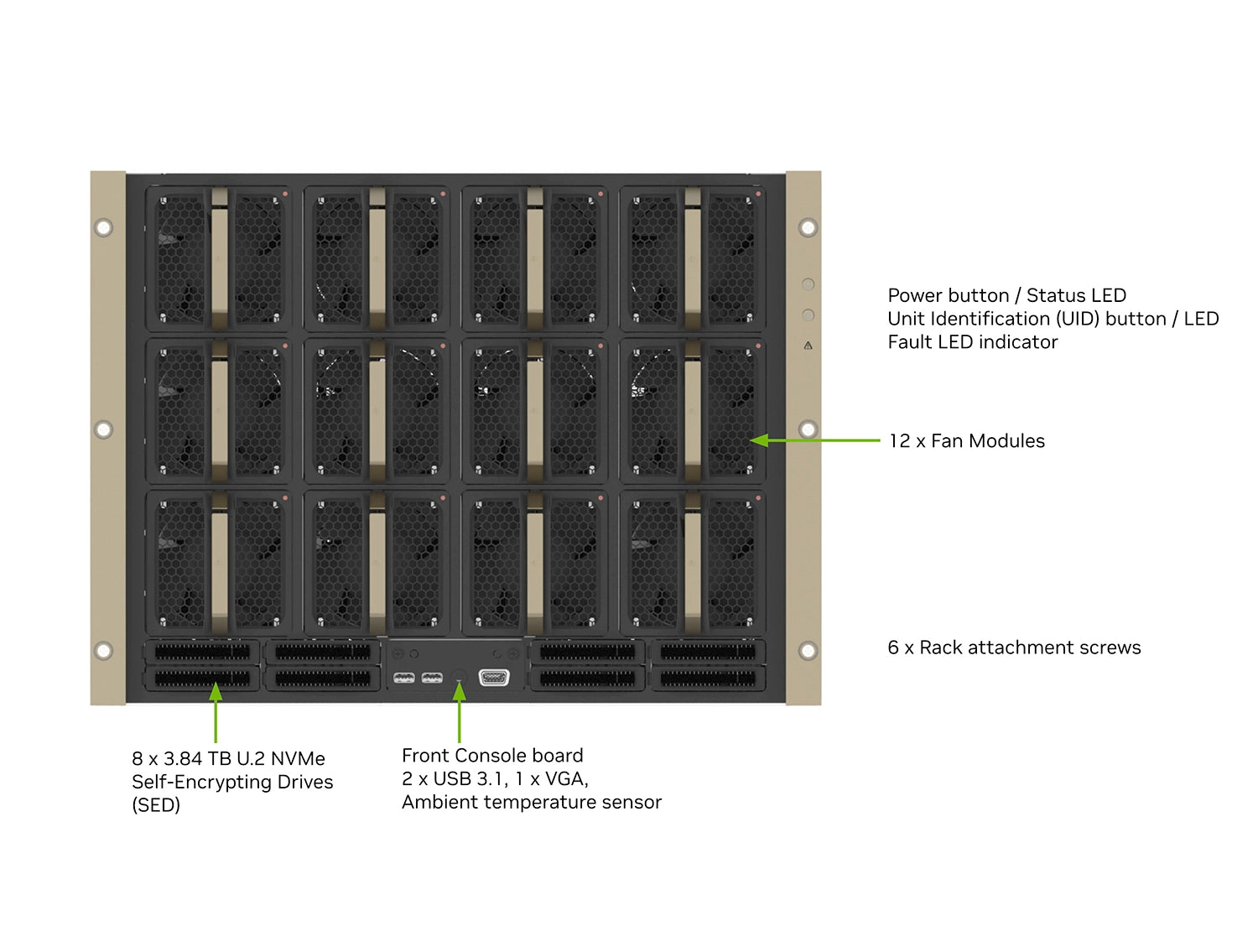 Power button / Status LED
Unit Identification (UID) button / LED
Fault LED indicator

12 x Fan Modules

6 x Rack attachment screws

8 x 3.84 TB U.2 NVMe
Self-Encrypting Drives
(SED)

Front Console board
2 x USB 3.1, 1 x VGA,
Ambient temperature sensor